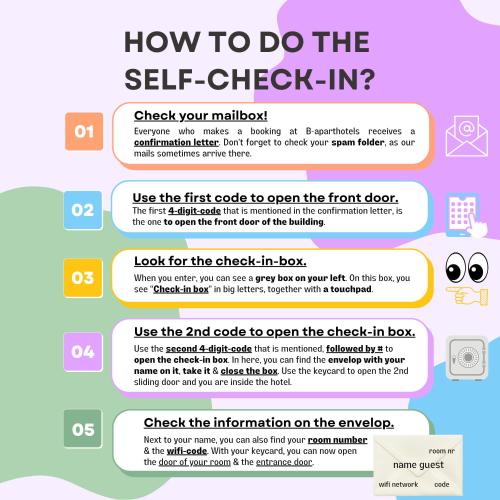 HOW TO DO THE SELF-CHECK-IN?

01

Check your mailbox!

Everyone who makes a booking at B-aparthotels receives a confirmation letter. Don't forget to check your spam folder, as our mails sometimes arrive there.

02

Use the first code to open the front door.

The first 4-digit-code that is mentioned in the confirmation letter, is the one to open the front door of the building.

03

Look for the check-in-box.

When you enter, you can see a grey box on your left. On this box, you see "Check-in box" in big letters, together with a touchpad.

04

Use the 2nd code to open the check-in box.

Use the second 4-digit-code that is mentioned, followed by # to open the check-in box. In here, you can find the envelop with your name on it, take it & close the box. Use the keycard to open the 2nd sliding door and you are inside the hotel.

05

Check the information on the envelop.

Next to your name, you can also find your room number & the wifi-code. With your keycard, you can now open the door of your room & the entrance door.

room nr
name guest
wifi network code